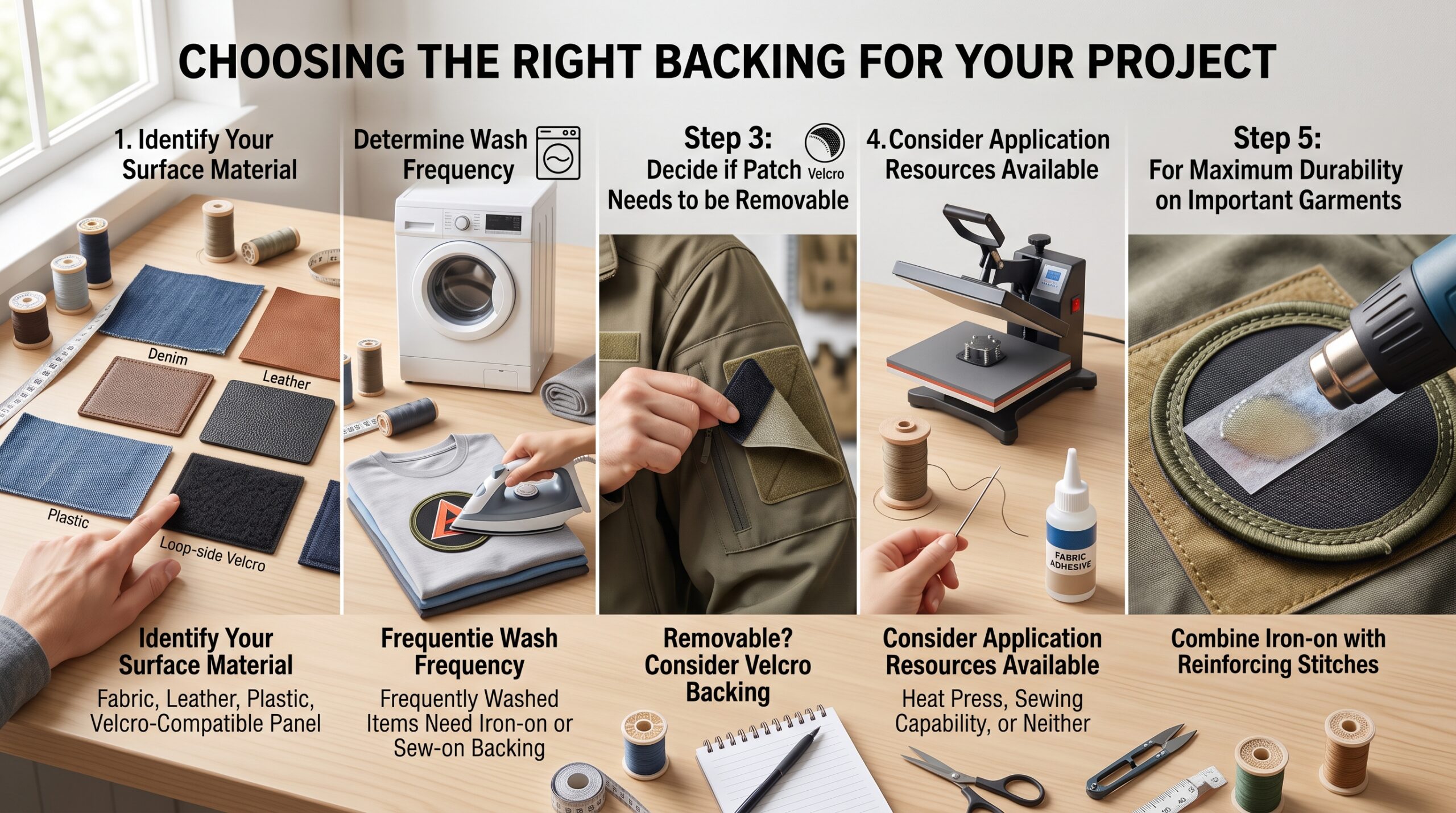 CHOOSING THE RIGHT BACKING FOR YOUR PROJECT

1. Identify Your Surface Material

Denim

Leather

Plastic

Loop-side Velcro

Identify Your Surface Material

Fabric, Leather, Plastic, Velcro-Compatible Panel

Determine Wash Frequency

Frequentie Wash Frequency

Frequently Washed Items Need Iron-on or Sew-on Backing

Step 3: Decide if Patch Needs to be Removable

Velcro

Removable? Consider Velcro Backing

4. Consider Application Resources Available

FABRIC ADHESIVE

Consider Application Resources Available

Heat Press, Sewing Capability, or Neither

Step 5: For Maximum Durability on Important Garments

Combine Iron-on with Reinforcing Stitches